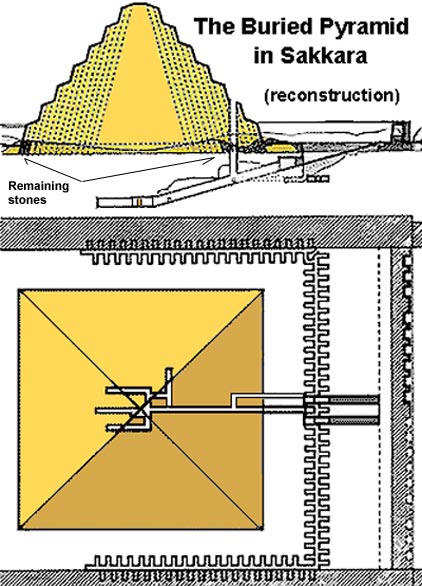 The Buried Pyramid in Sakkara

(reconstruction)

Remaining stones